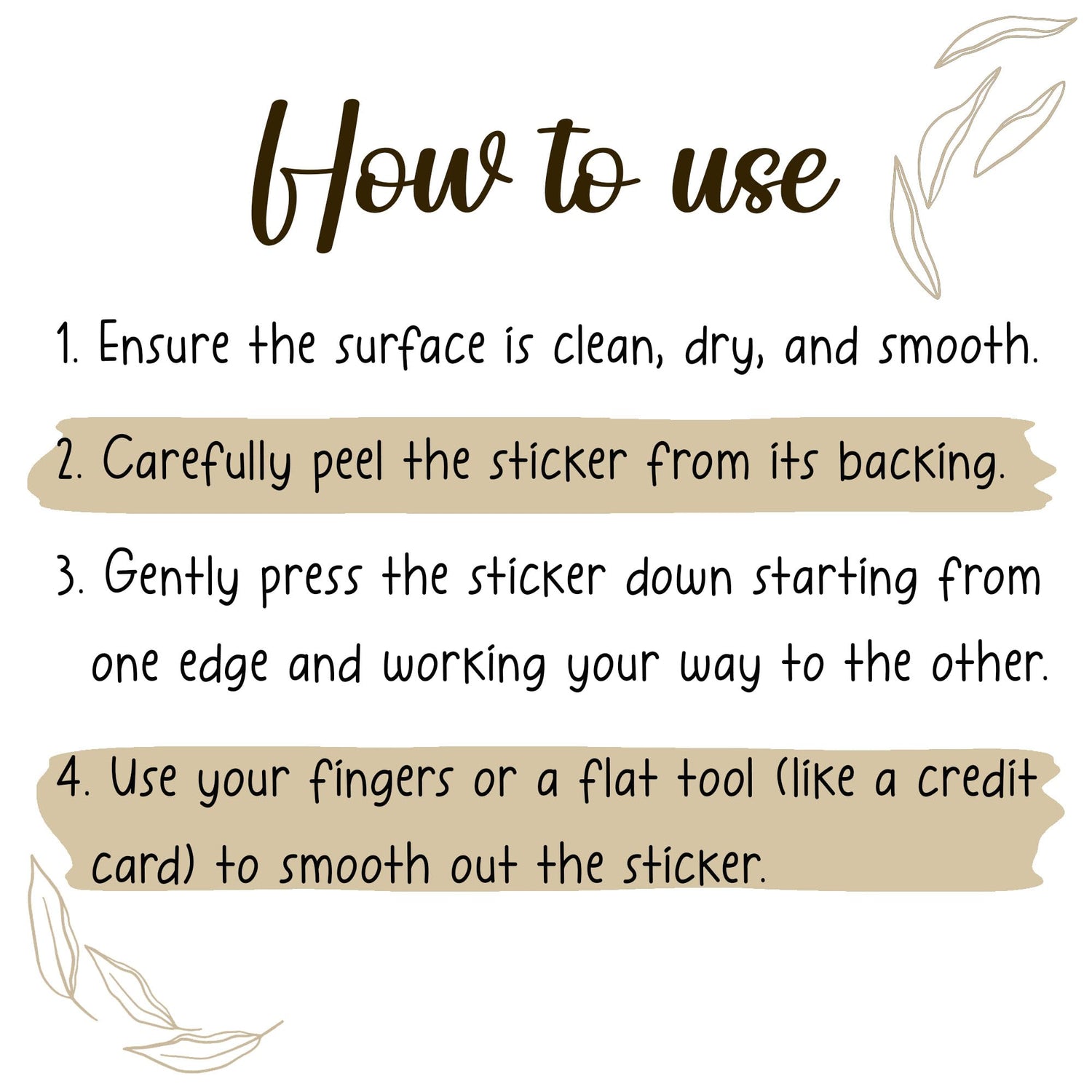 How to use

1. Ensure the surface is clean, dry, and smooth.

2. Carefully peel the sticker from its backing.

3. Gently press the sticker down starting from one edge and working your way to the other.

4. Use your fingers or a flat tool (like a credit card) to smooth out the sticker.